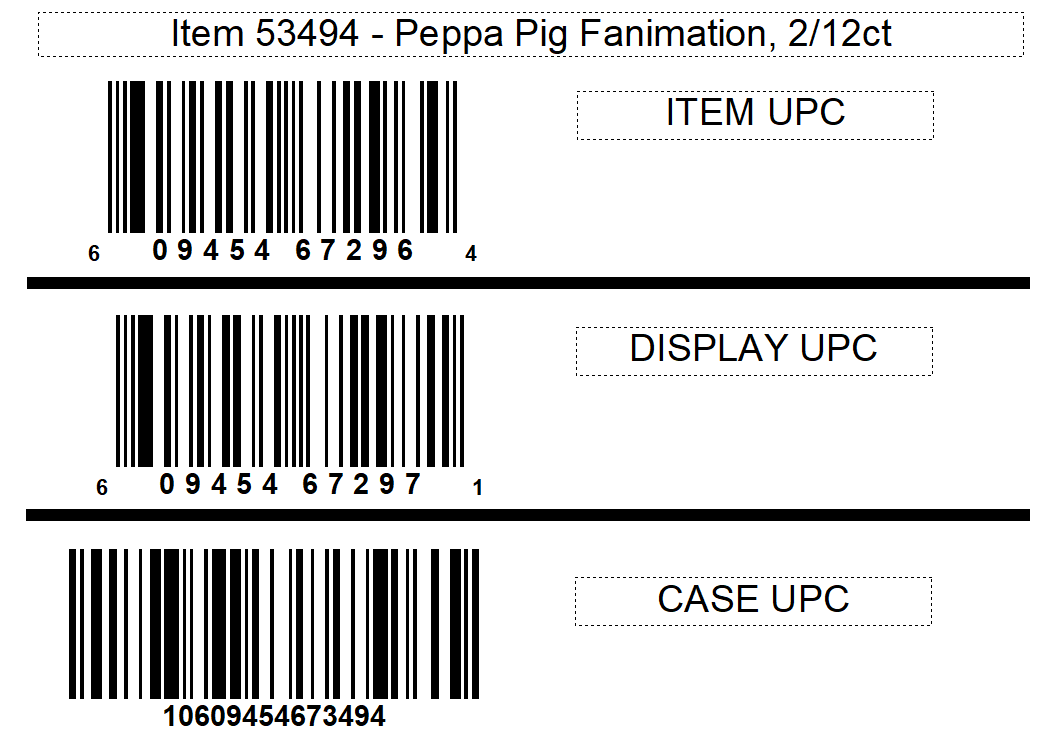 Item 53494 - Peppa Pig Fanimation, 2/12ct

6 09454 67296 4

ITEM UPC

6 09454 67297 1

DISPLAY UPC

10609454673494

CASE UPC